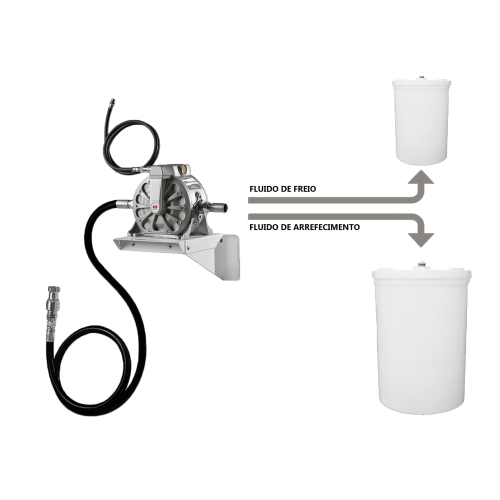 FLUIDO DE FREIO

FLUIDO DE ARREFECIMENTO